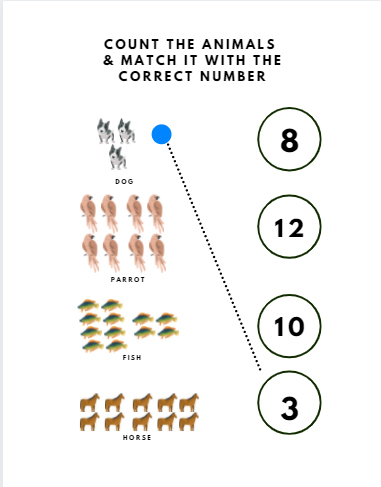 COUNT THE ANIMALS & MATCH IT WITH THE CORRECT NUMBER

DOG

PARROT

FISH

HORSE

8

12

10

3