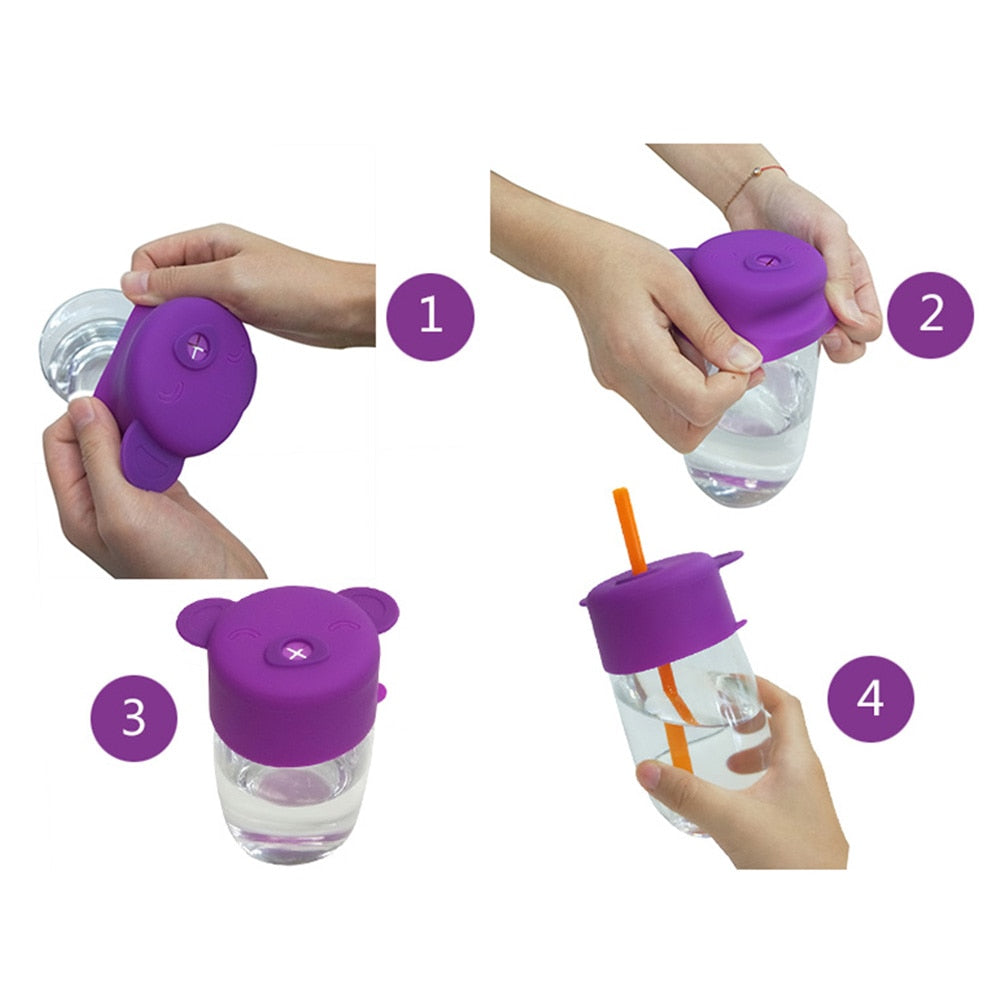 1

2

3

4