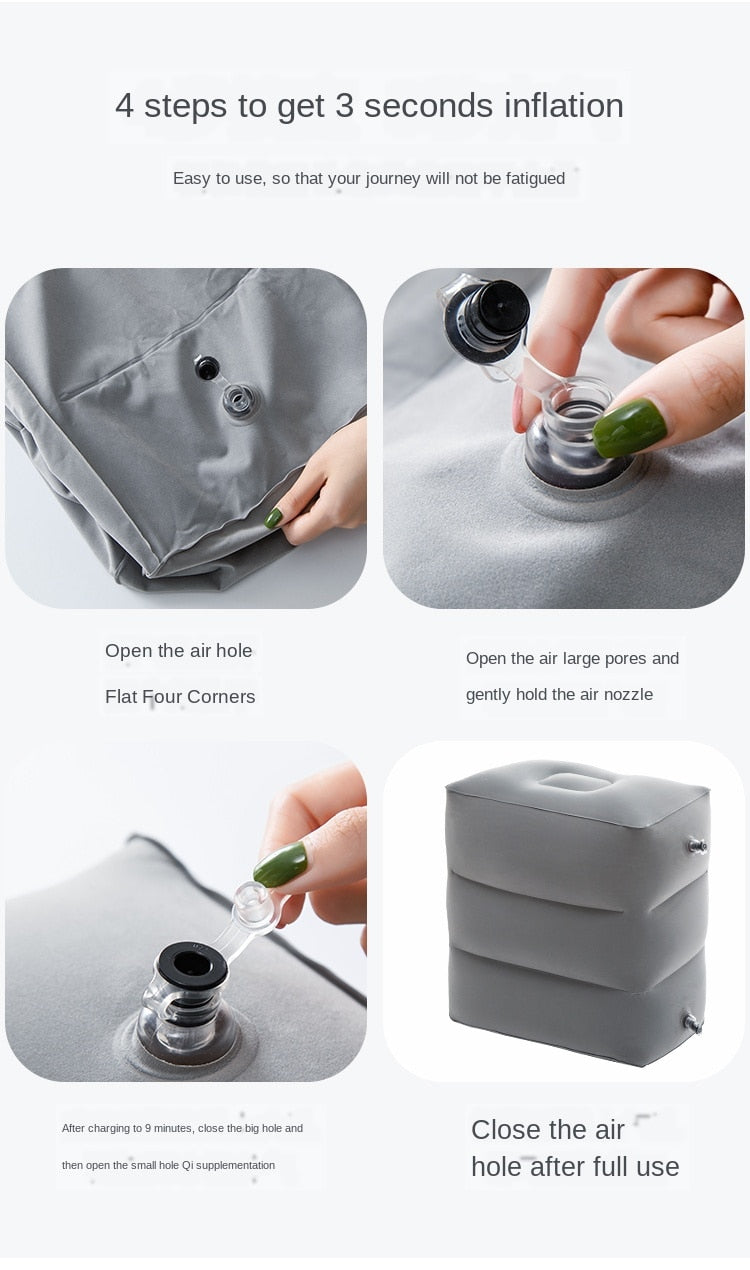 4 steps to get 3 seconds inflation

Easy to use, so that your journey will not be fatigued

Open the air hole

Flat Four Corners

Open the air large pores and gently hold the air nozzle

After charging to 9 minutes, close the big hole and then open the small hole Qi supplementation

Close the air hole after full use