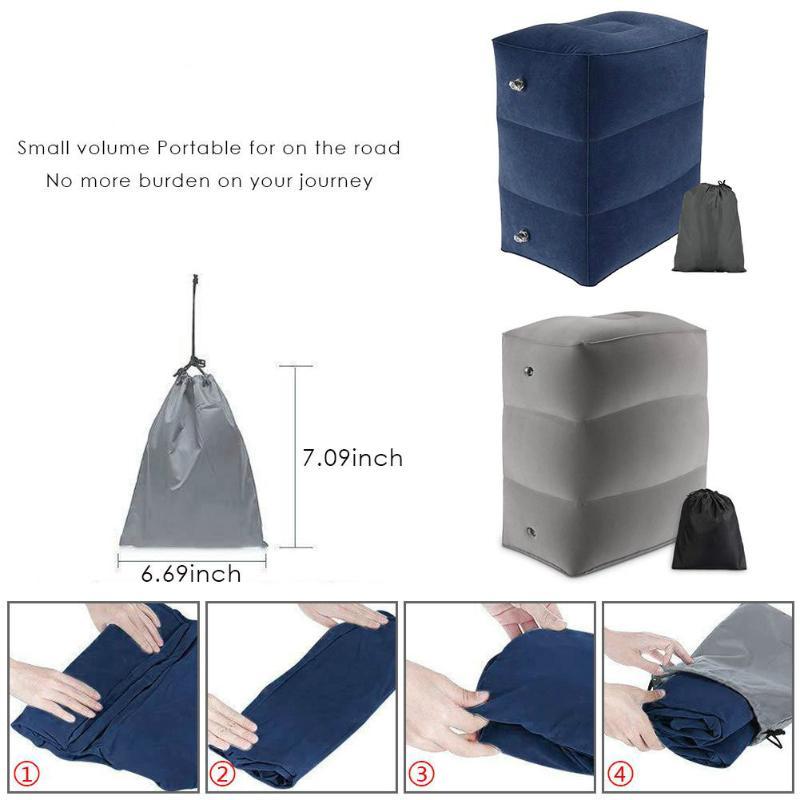 Small volume Portable for on the road
No more burden on your journey

7.09inch

6.69inch

①

②

③

④