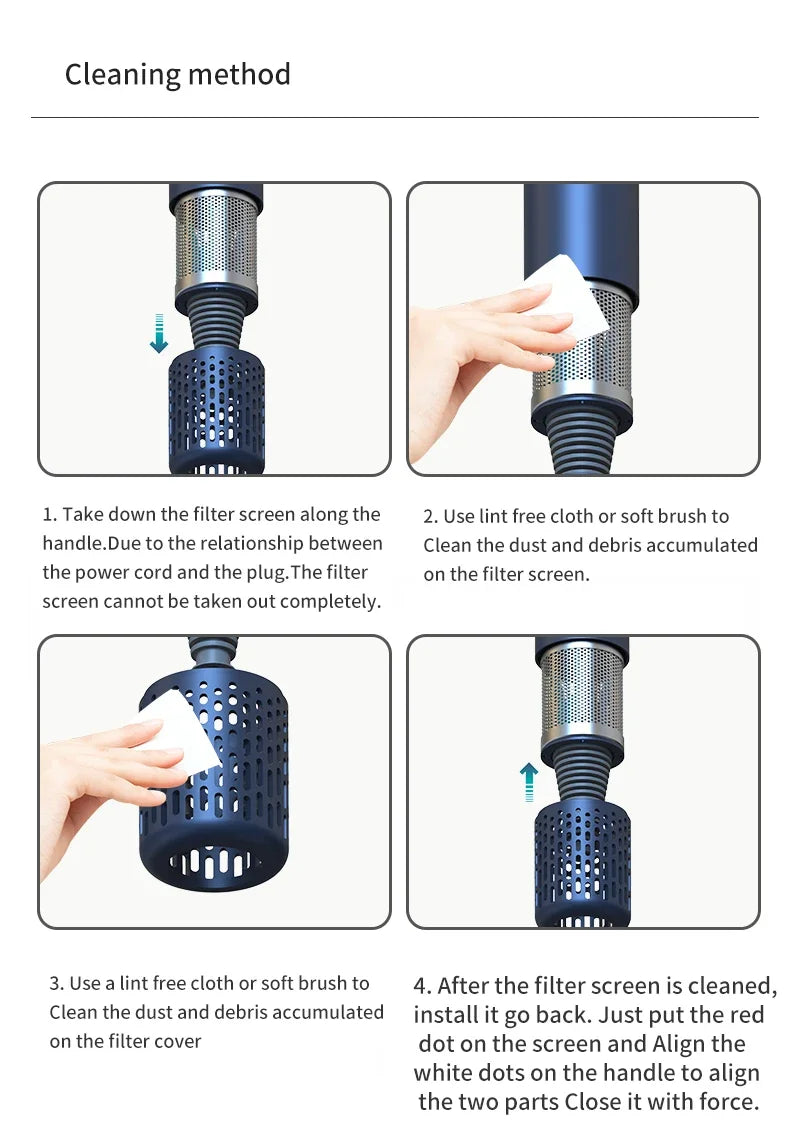 Cleaning method

1. Take down the filter screen along the handle.Due to the relationship between the power cord and the plug.The filter screen cannot be taken out completely.

2. Use lint free cloth or soft brush to Clean the dust and debris accumulated on the filter screen.

3. Use a lint free cloth or soft brush to Clean the dust and debris accumulated on the filter cover

4. After the filter screen is cleaned, install it go back. Just put the red dot on the screen and Align the white dots on the handle to align the two parts Close it with force.